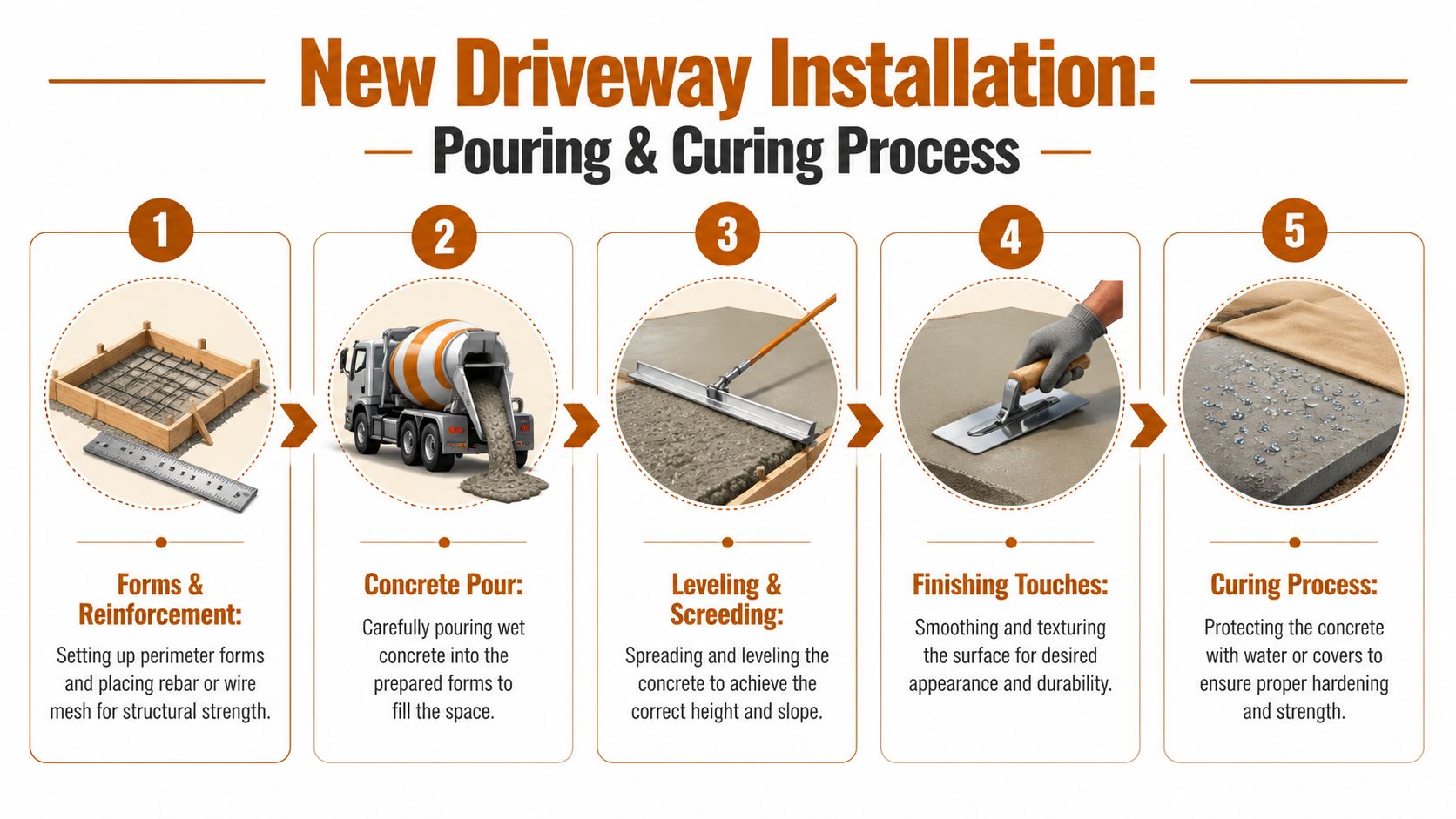 New Driveway Installation:
Pouring & Curing Process

1

Forms & Reinforcement:

Setting up perimeter forms and placing rebar or wire mesh for structural strength.

2

Concrete Pour:

Carefully pouring wet concrete into the prepared forms to fill the space.

3

Leveling & Screeding:

Spreading and leveling the concrete to achieve the correct height and slope.

4

Finishing Touches:

Smoothing and texturing the surface for desired appearance and durability.

5

Curing Process:

Protecting the concrete with water or covers to ensure proper hardening and strength.