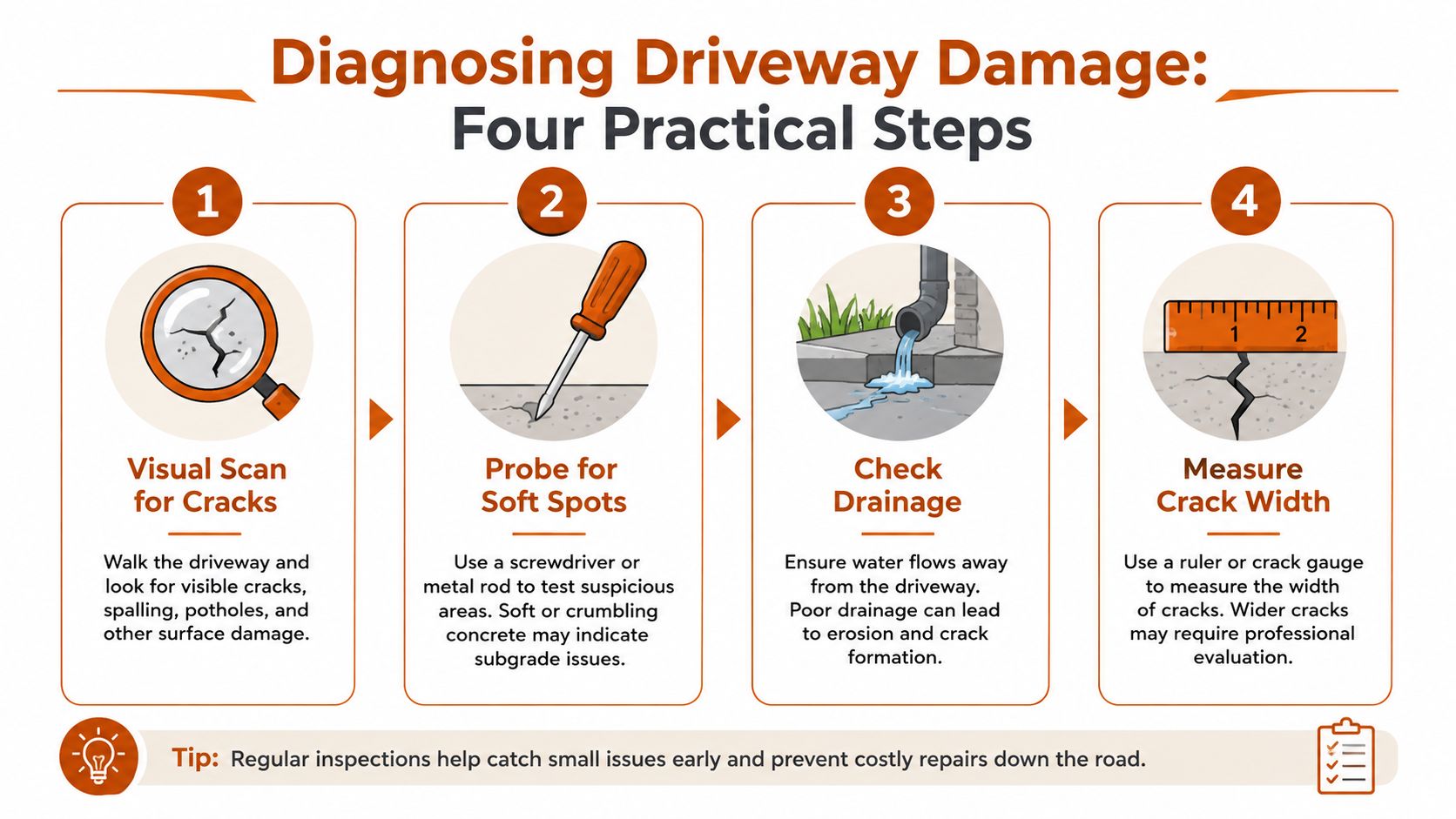 Diagnosing Driveway Damage:
Four Practical Steps

1

Visual Scan for Cracks

Walk the driveway and look for visible cracks, spalling, potholes, and other surface damage.

2

Probe for Soft Spots

Use a screwdriver or metal rod to test suspicious areas. Soft or crumbling concrete may indicate subgrade issues.

3

Check Drainage

Ensure water flows away from the driveway. Poor drainage can lead to erosion and crack formation.

4

1 2

Measure Crack Width

Use a ruler or crack gauge to measure the width of cracks. Wider cracks may require professional evaluation.

Tip: Regular inspections help catch small issues early and prevent costly repairs down the road.